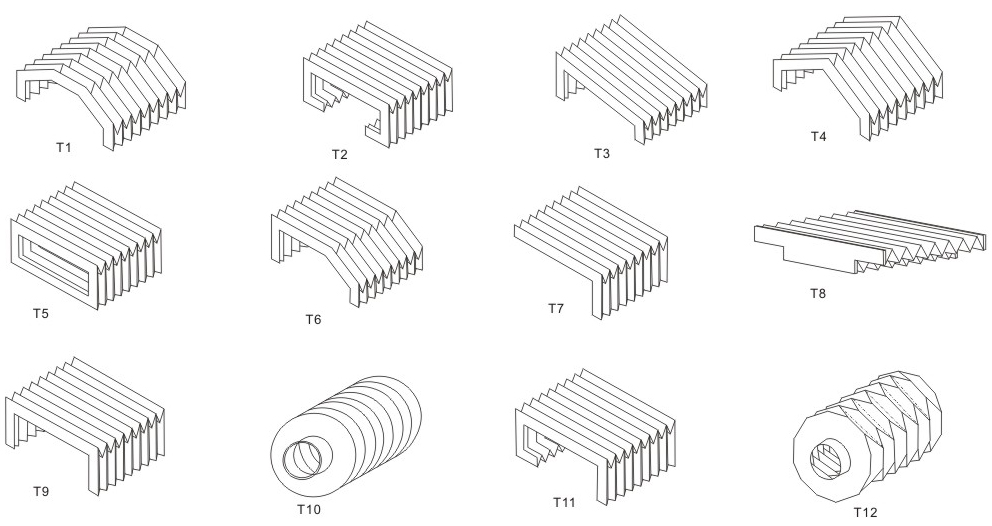 T1

T2

T3

T4

T5

T6

T7

T8

T9

T10

T11

T12